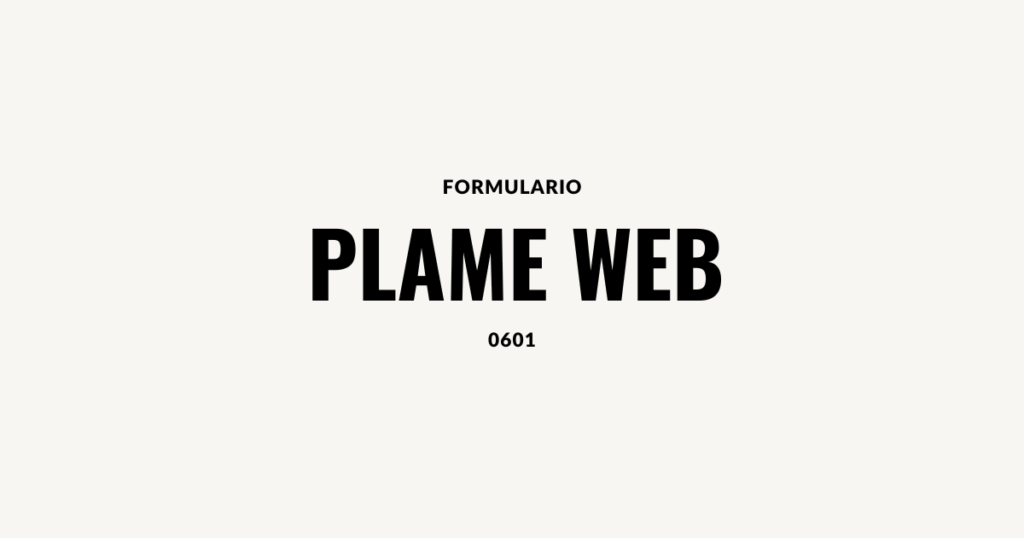 FORMULARIO

PLAME WEB

0601